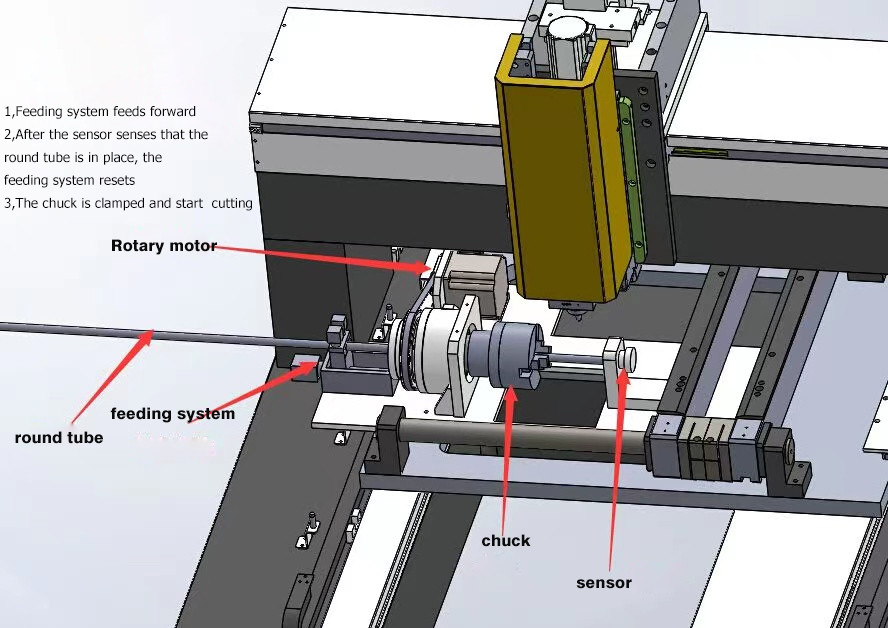 1,Feeding system feeds forward
2,After the sensor senses that the round tube is in place, the feeding system resets
3,The chuck is clamped and start cutting

Rotary motor

feeding system

round tube

chuck

sensor